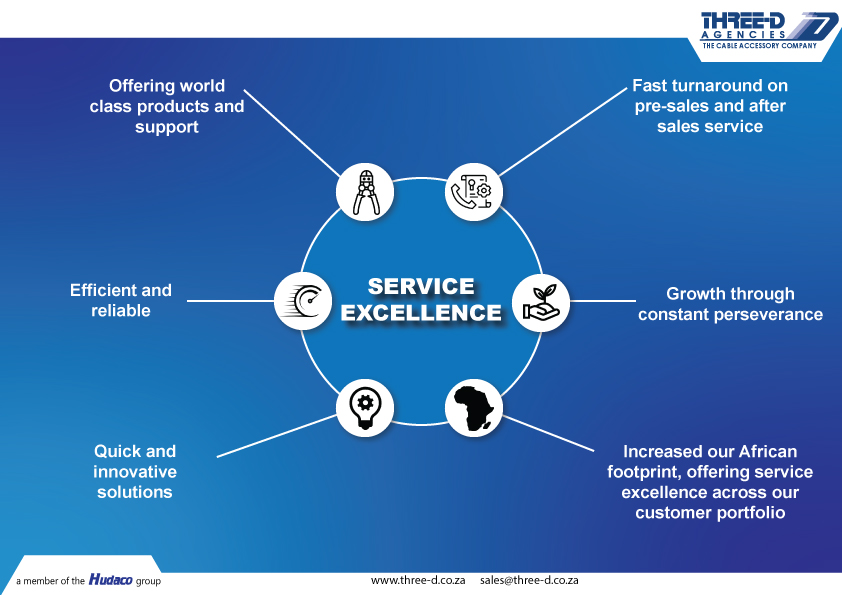 THREE-D AGENCIES
THE CABLE ACCESSORY COMPANY

Offering world class products and support

Fast turnaround on pre-sales and after sales service

Efficient and reliable

SERVICE EXCELLENCE

Growth through constant perseverance

Quick and innovative solutions

Increased our African footprint, offering service excellence across our customer portfolio

a member of the Hudaco group

www.three-d.co.za sales@three-d.co.za